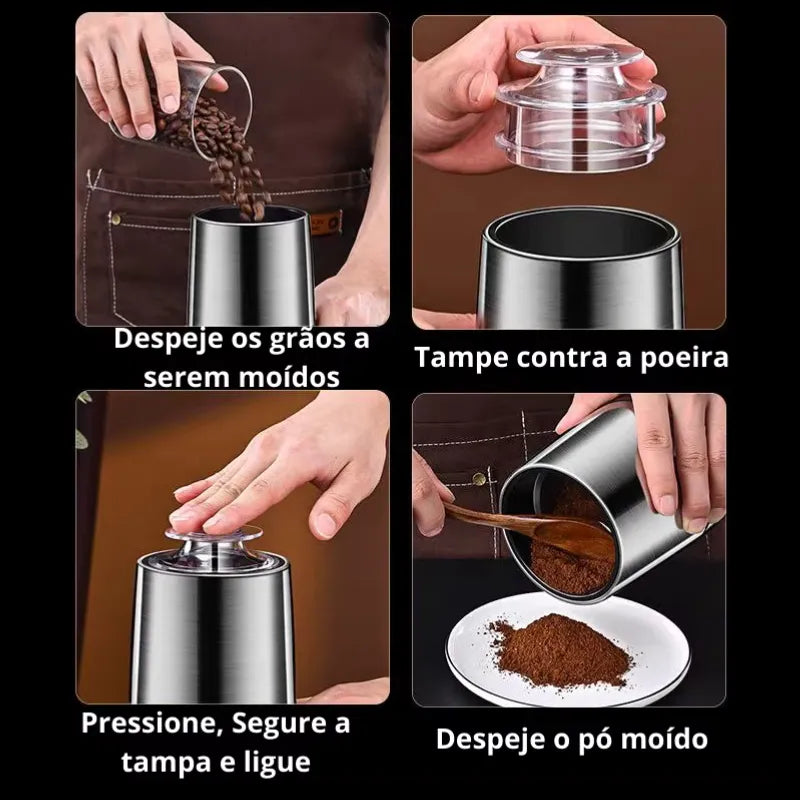 Despeje os grãos a serem moídos

Tampe contra a poeira

Pressione, Segure a tampa e ligue

Despeje o pó moído