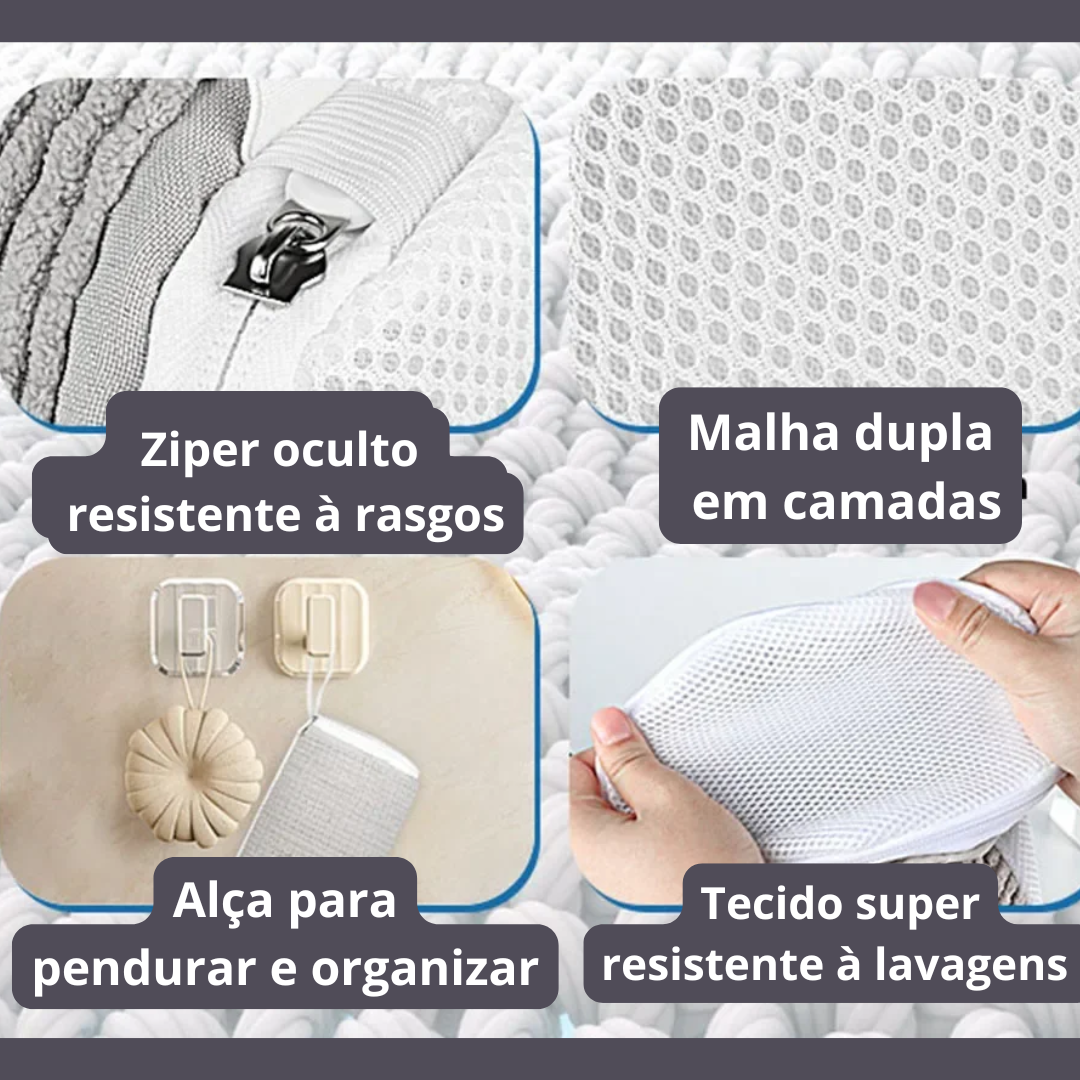 Ziper oculto resistente à rasgos

Malha dupla em camadas

Alça para pendurar e organizar

Tecido super resistente à lavagens