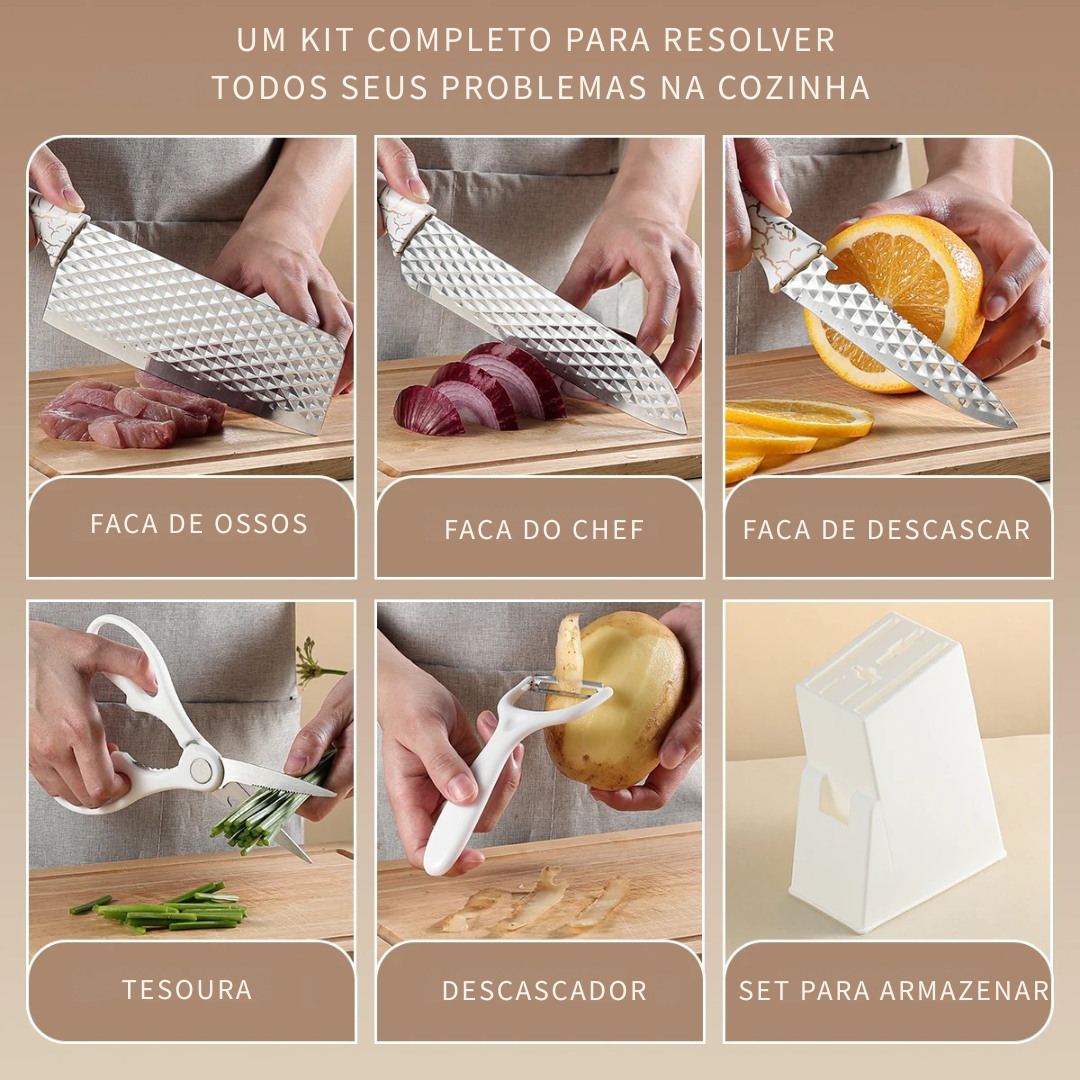 UM KIT COMPLETO PARA RESOLVER TODOS SEUS PROBLEMAS NA COZINHA

FACA DE OSSOS

FACA DO CHEF

FACA DE DESCASCAR

TESOURA

DESCASCADOR

SET PARA ARMAZENAR