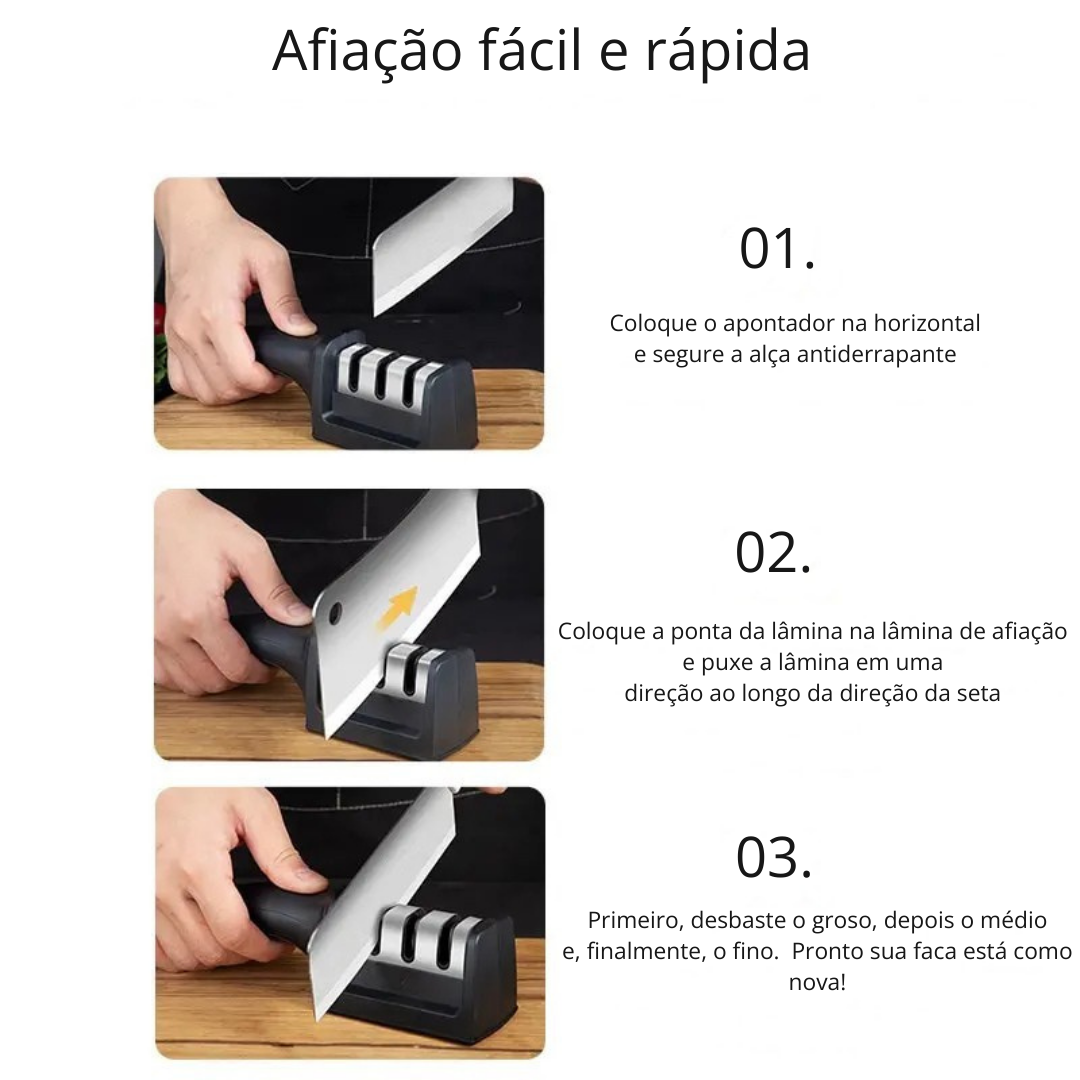 Afiação fácil e rápida

01.

Coloque o apontador na horizontal e segure a alça antiderrapante

02.

Coloque a ponta da lâmina na lâmina de afiação e puxe a lâmina em uma direção ao longo da direção da seta

03.

Primeiro, desbaste o groso, depois o médio e, finalmente, o fino. Pronto sua faca está como nova!