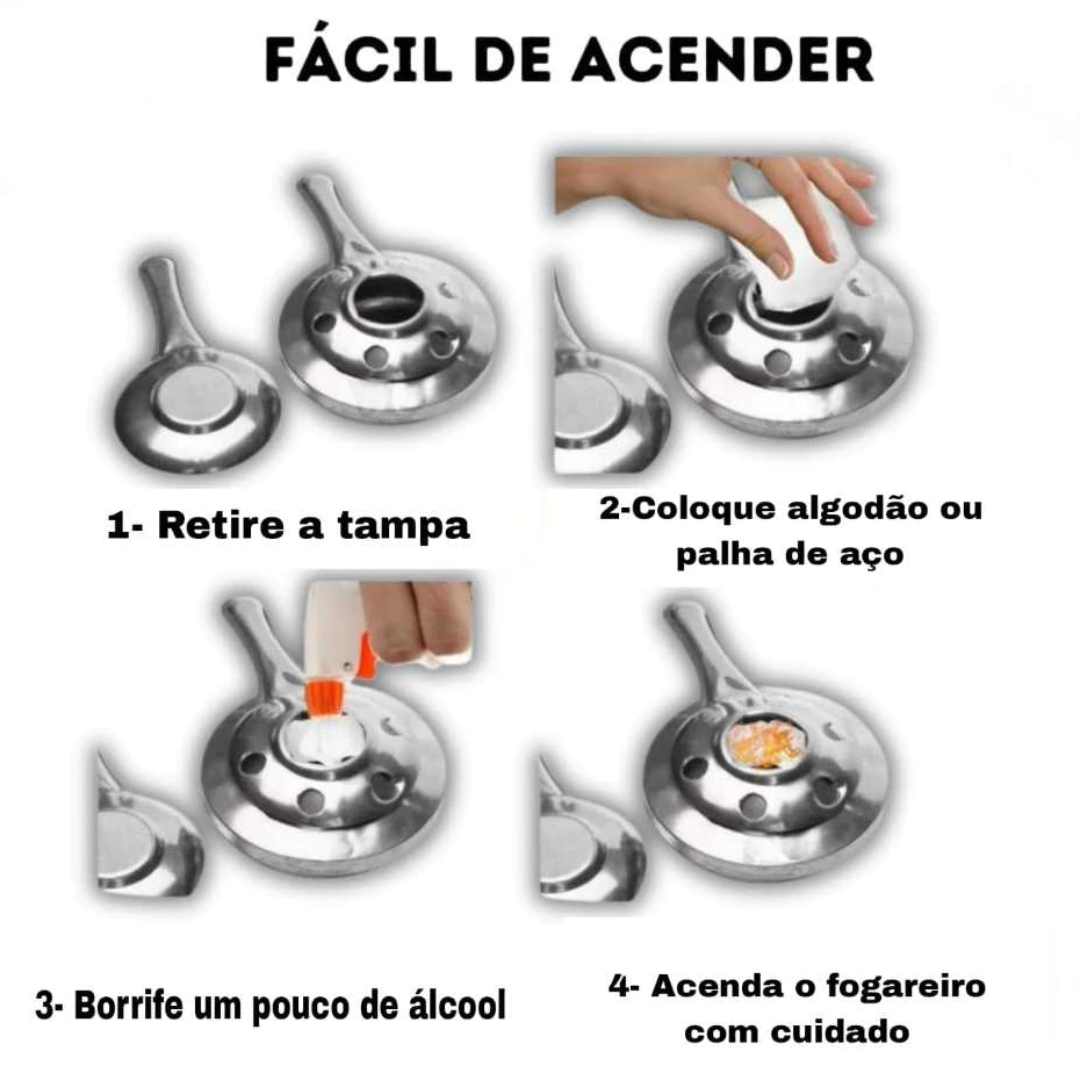 FÁCIL DE ACENDER

1- Retire a tampa

2-Coloque algodão ou palha de aço

3- Borrife um pouco de álcool

4- Acenda o fogareiro com cuidado