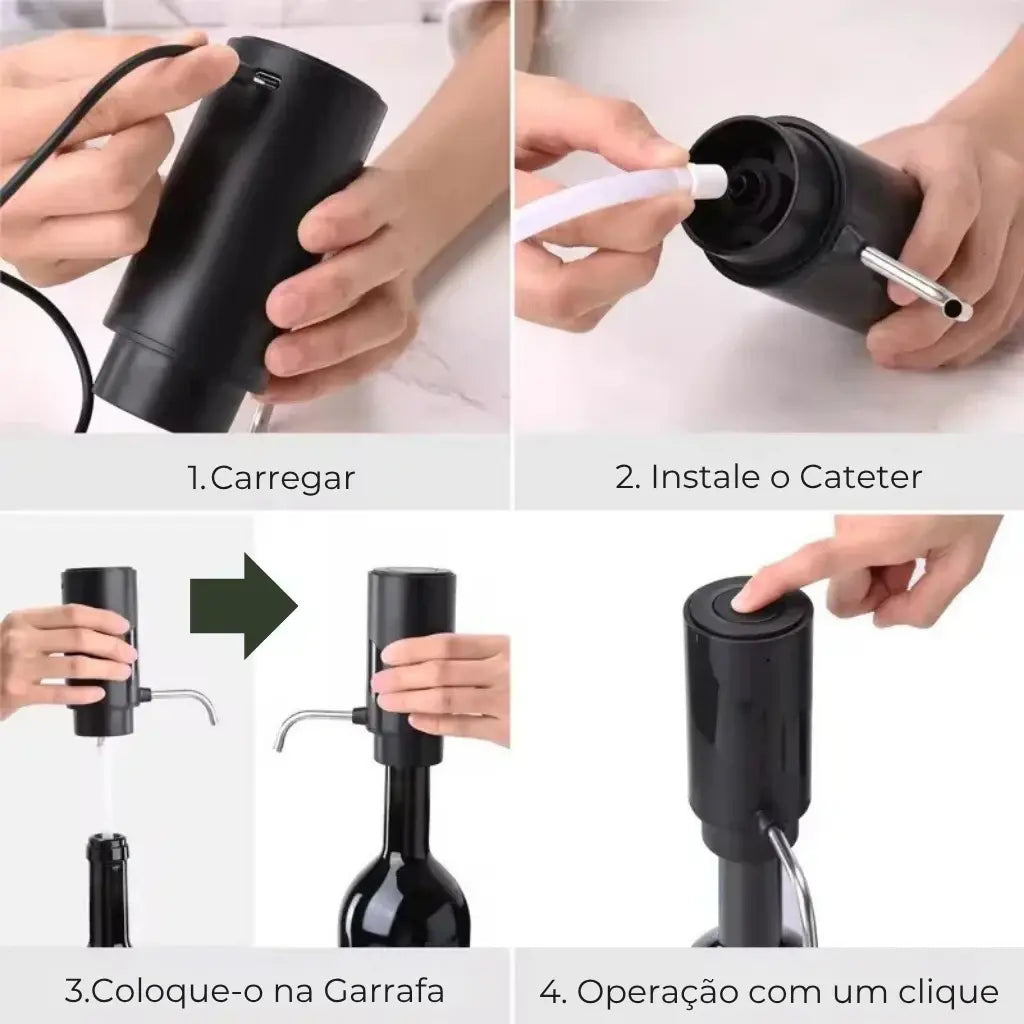 1.Carregar

2. Instale o Cateter

3.Coloque-o na Garrafa

4. Operação com um clique